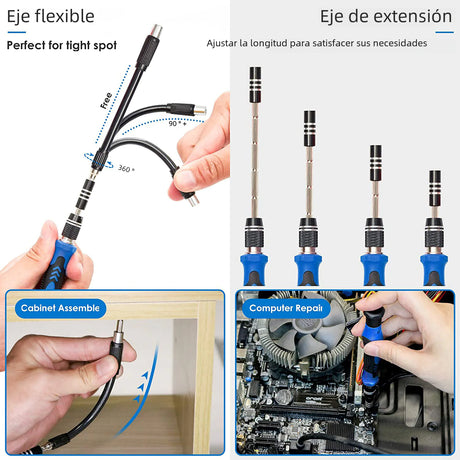 Eje flexible

Perfect for tight spot

Free

90 ° +

360 °

Eje de extensión

Ajustar la longitud para satisfacer sus necesidades

Cabinet Assemble

Computer Repair